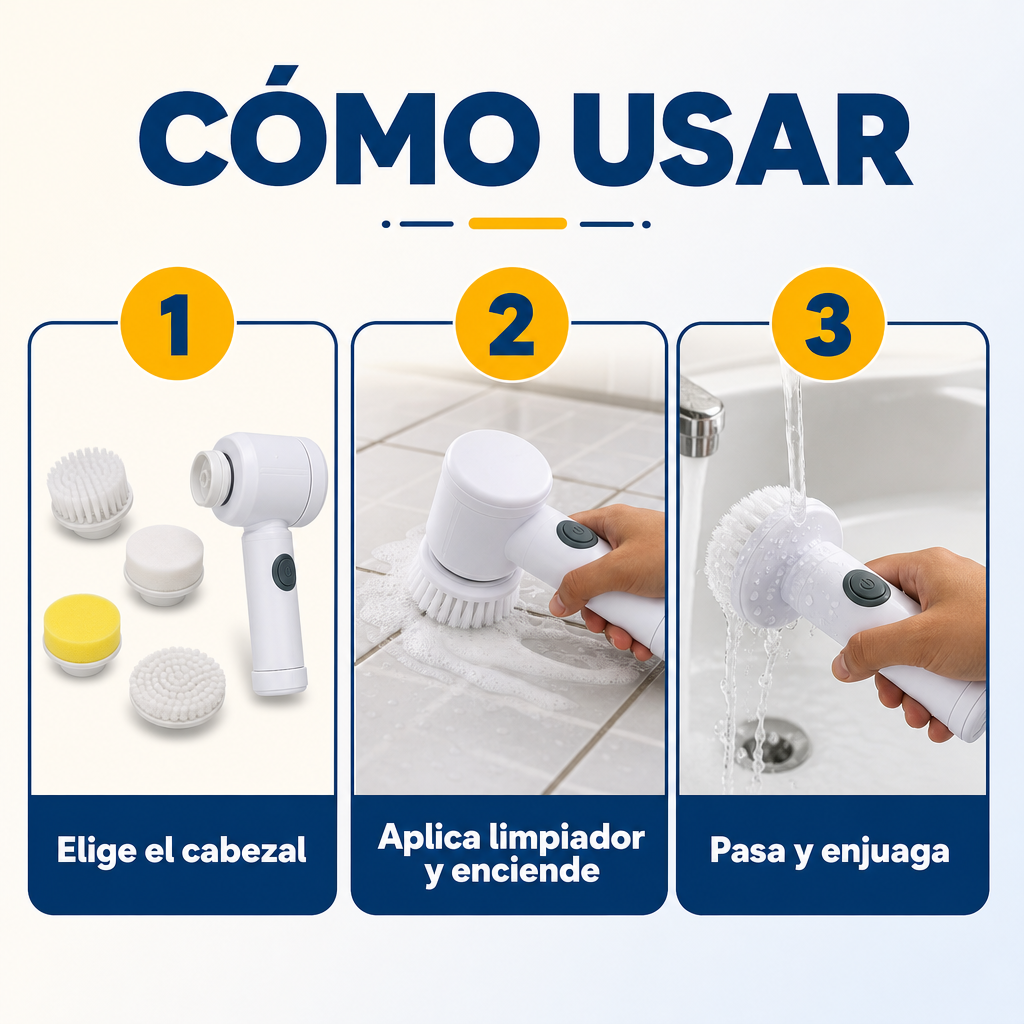 CÓMO USAR

1

Elige el cabezal

2

Aplica limpiador y enciende

3

Pasa y enjuaga